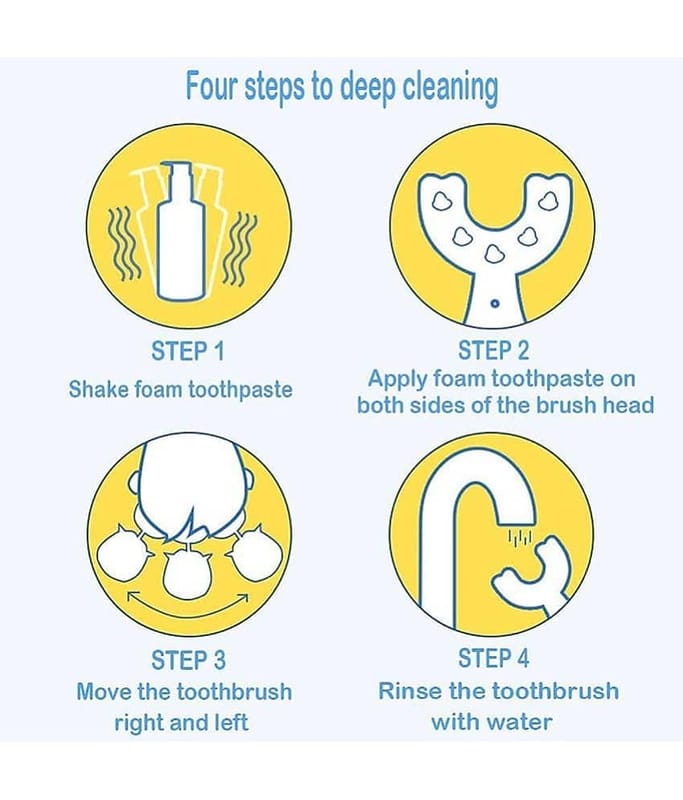 Four steps to deep cleaning

STEP 1
Shake foam toothpaste

STEP 2
Apply foam toothpaste on both sides of the brush head

STEP 3
Move the toothbrush right and left

STEP 4
Rinse the toothbrush with water