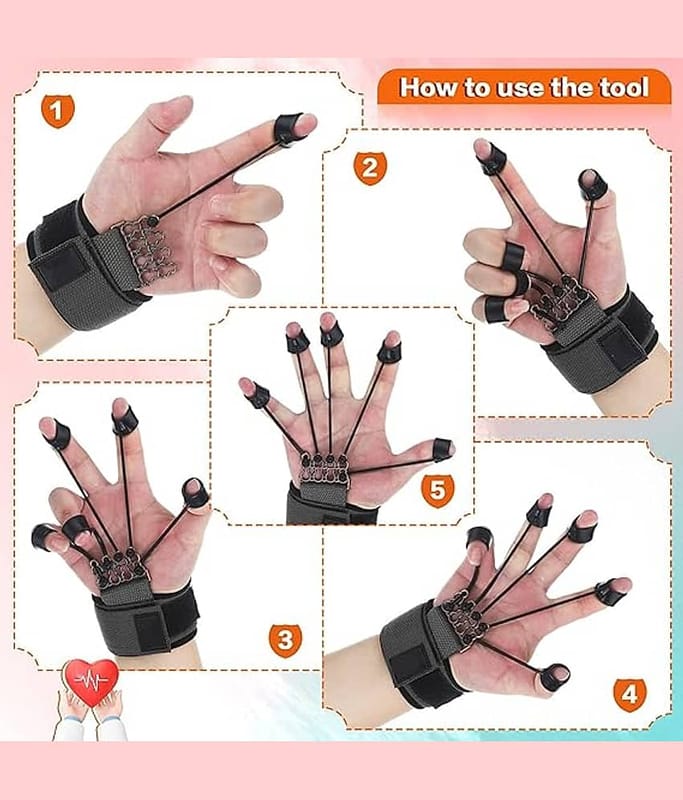 How to use the tool

1

2

5

3

4