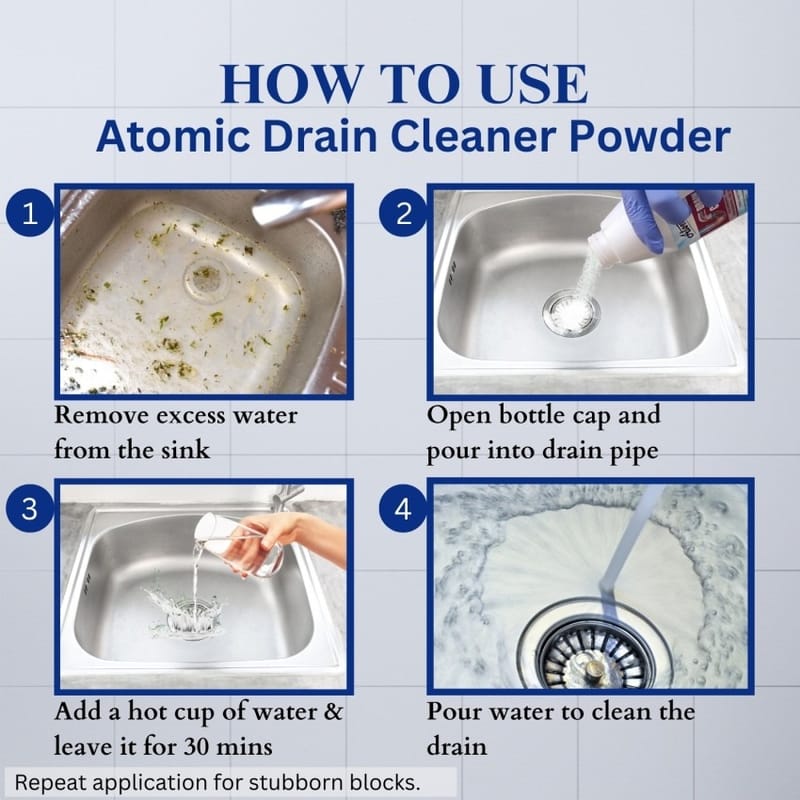 HOW TO USE
Atomic Drain Cleaner Powder

1
Remove excess water from the sink

2
Open bottle cap and pour into drain pipe

3
Add a hot cup of water & leave it for 30 mins

4
Pour water to clean the drain

Repeat application for stubborn blocks.