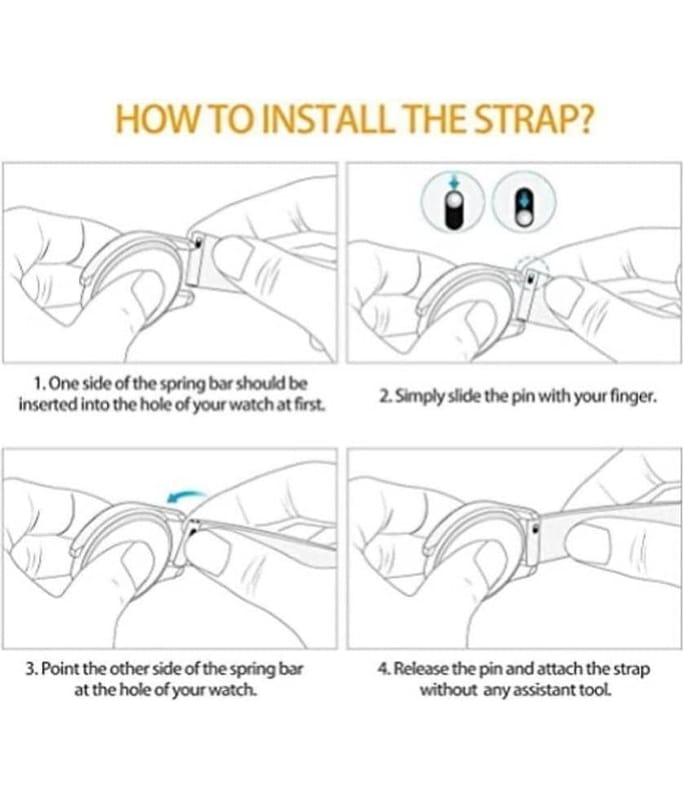 HOW TO INSTALL THE STRAP?

1. One side of the spring bar should be inserted into the hole of your watch at first.

2. Simply slide the pin with your finger.

3. Point the other side of the spring bar at the hole of your watch.

4. Release the pin and attach the strap without any assistant tool.