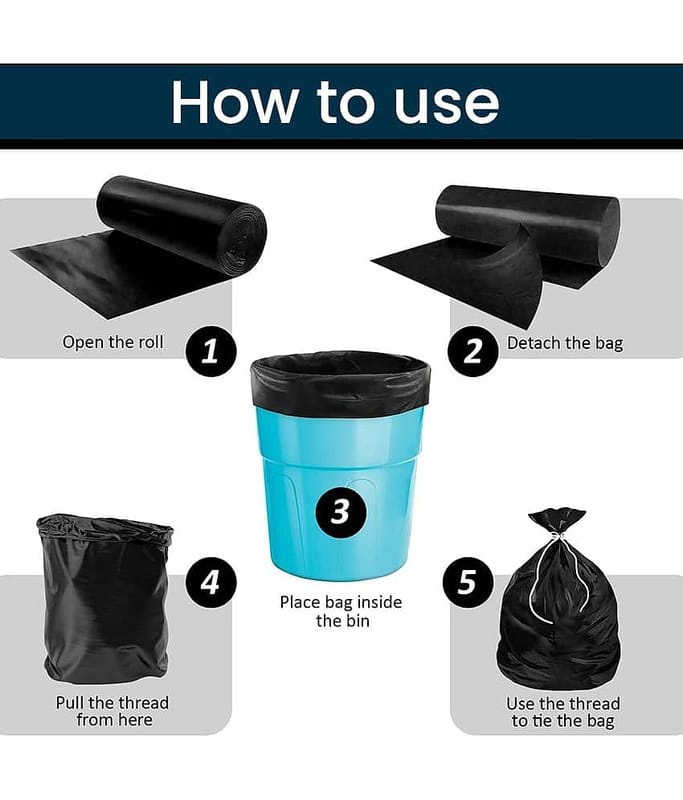 How to use

Open the roll 1

2 Detach the bag

3

Place bag inside the bin

4

Pull the thread from here

5

Use the thread to tie the bag