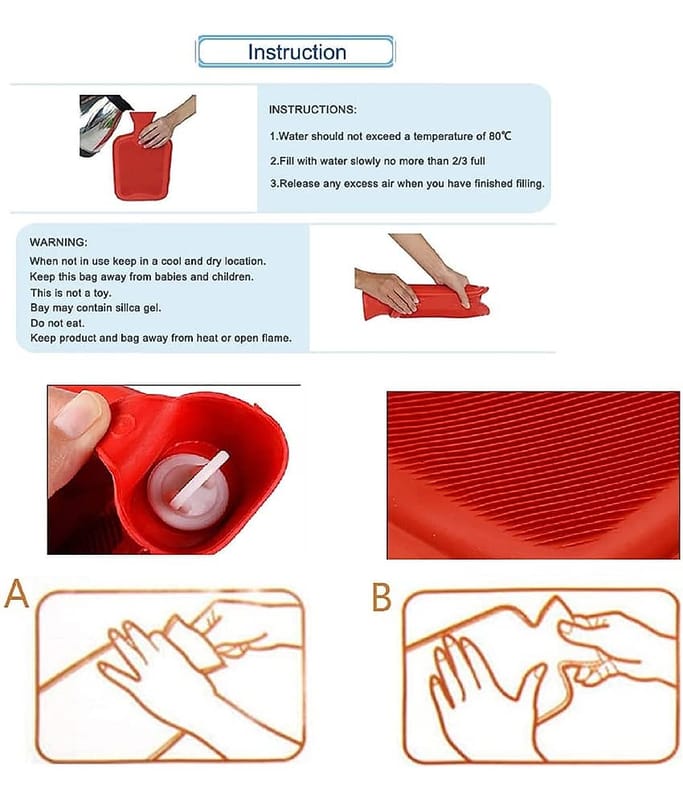 Instruction

INSTRUCTIONS:

1.Water should not exceed a temperature of 80℃

2.Fill with water slowly no more than 2/3 full

3.Release any excess air when you have finished filling.

WARNING:
When not in use keep in a cool and dry location.
Keep this bag away from babies and children.
This is not a toy.
Bay may contain silica gel.
Do not eat.
Keep product and bag away from heat or open flame.

A

B