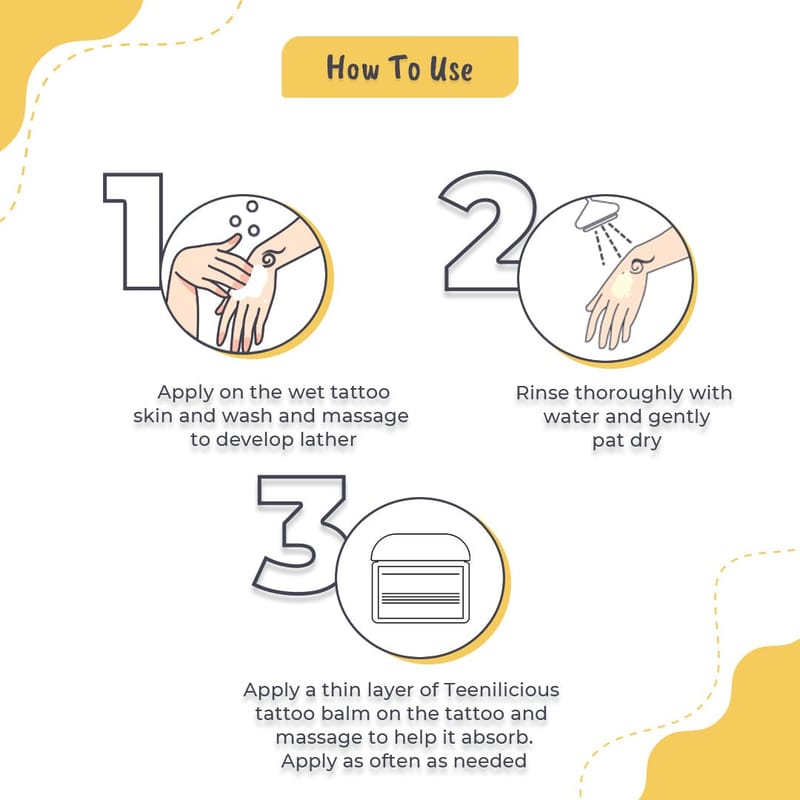 How To Use

1

Apply on the wet tattoo skin and wash and massage to develop lather

2

Rinse thoroughly with water and gently pat dry

3

Apply a thin layer of Teenilicious tattoo balm on the tattoo and massage to help it absorb. Apply as often as needed