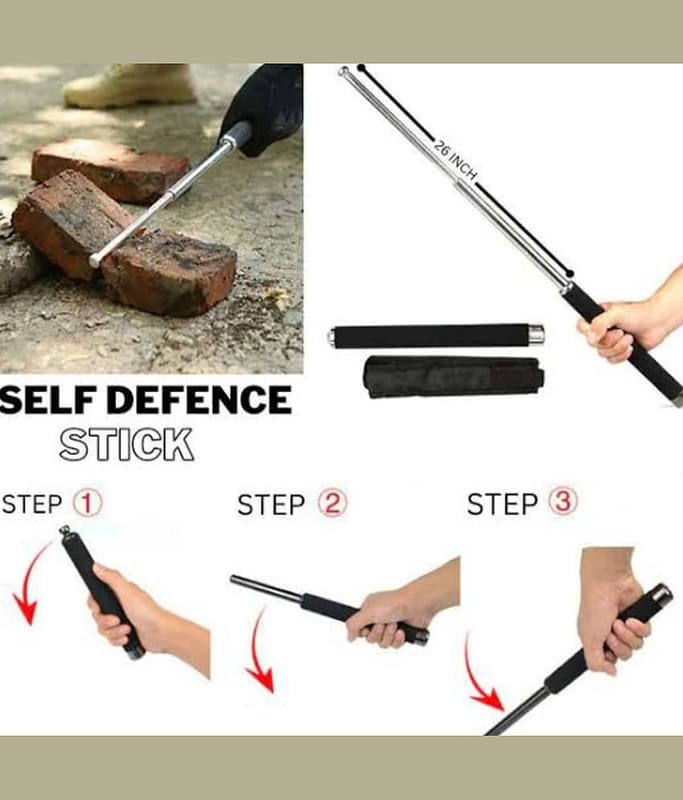 26 INCH

SELF DEFENCE
STICK

STEP ①

STEP ②

STEP ③