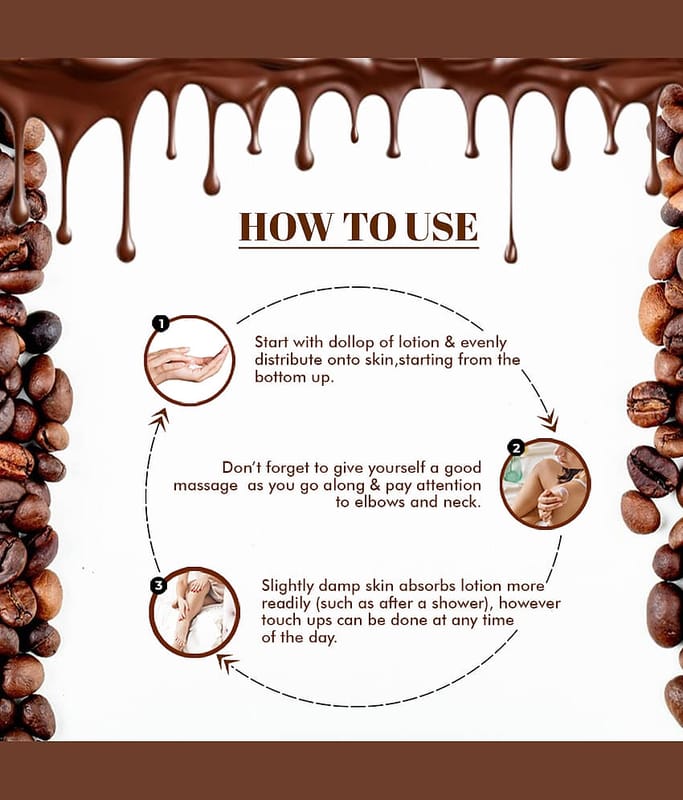 HOW TO USE

1

Start with dollop of lotion & evenly distribute onto skin,starting from the bottom up.

2

Don't forget to give yourself a good massage as you go along & pay attention to elbows and neck.

3

Slightly damp skin absorbs lotion more readily (such as after a shower), however touch ups can be done at any time of the day.