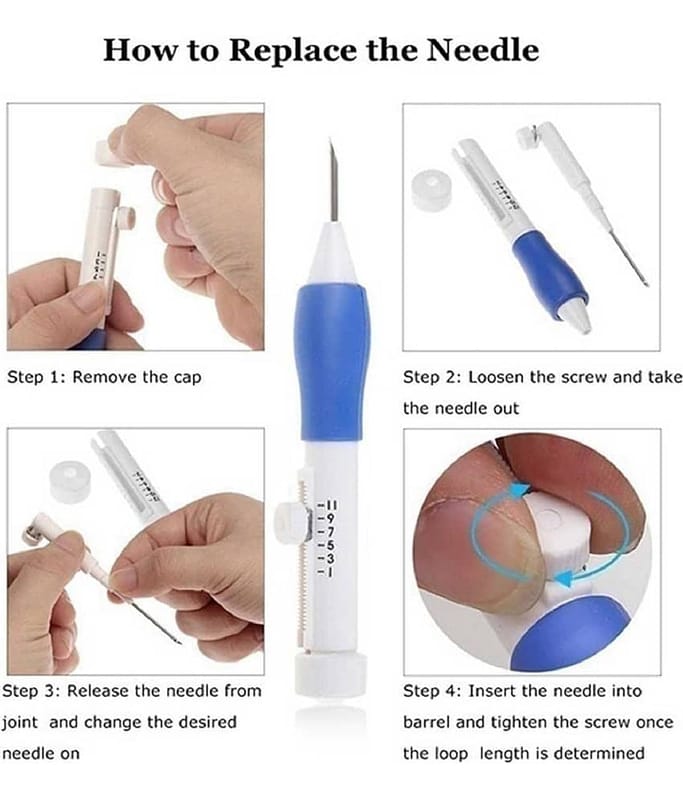 How to Replace the Needle

Step 1: Remove the cap

Step 2: Loosen the screw and take the needle out

11
9
7
5
3
1

Step 3: Release the needle from joint and change the desired needle on

Step 4: Insert the needle into barrel and tighten the screw once the loop length is determined