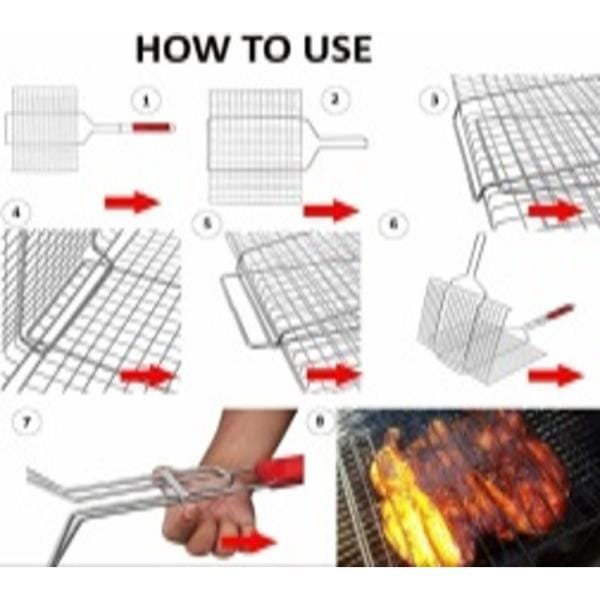 HOW TO USE

1

2

3

4

5

6

7

8