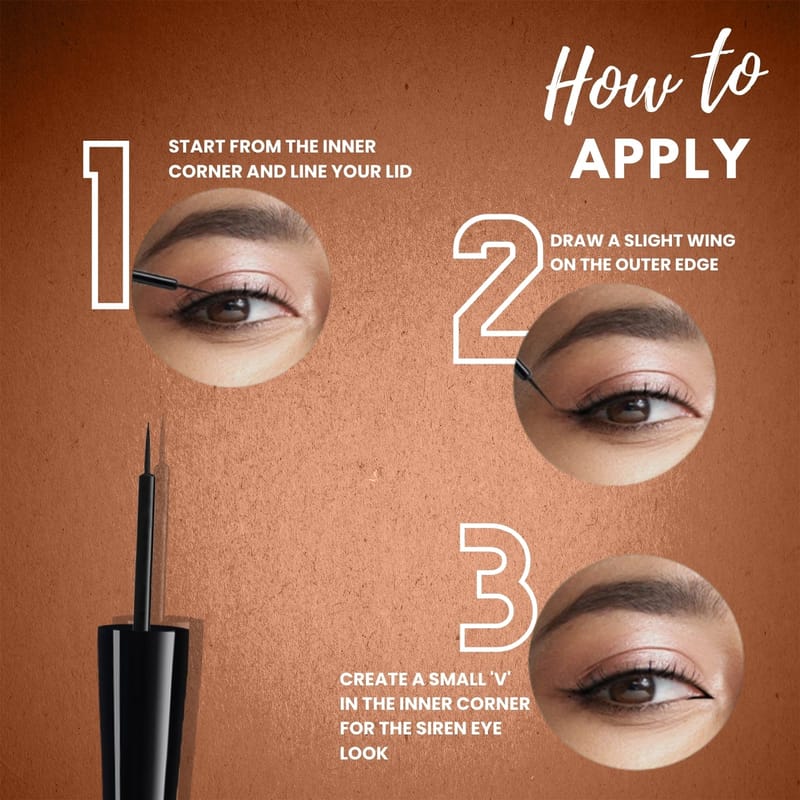 How to
APPLY

1
START FROM THE INNER CORNER AND LINE YOUR LID

2
DRAW A SLIGHT WING ON THE OUTER EDGE

3
CREATE A SMALL 'V' IN THE INNER CORNER FOR THE SIREN EYE LOOK