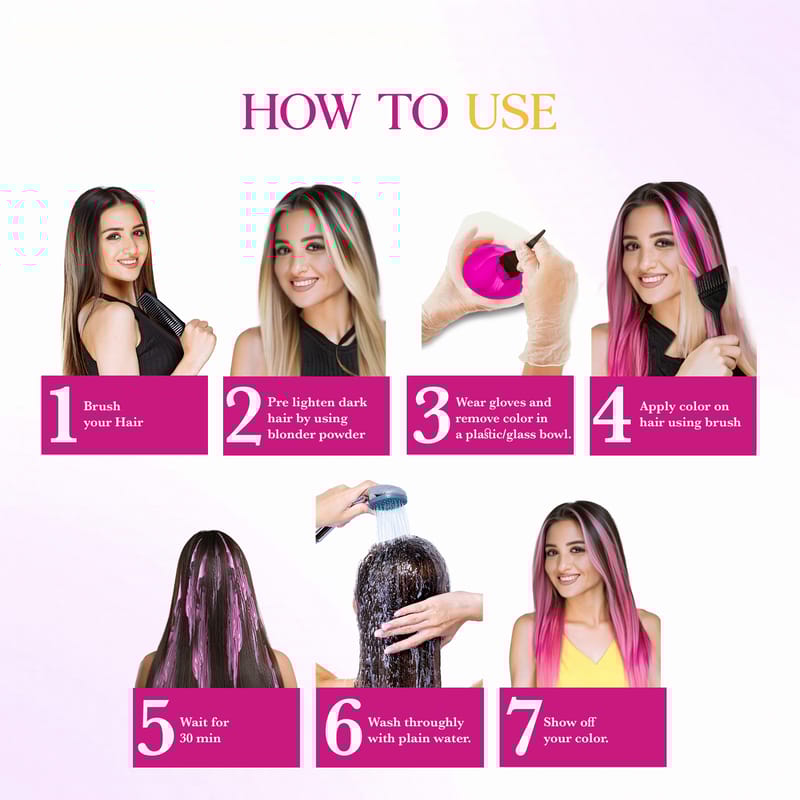 HOW TO USE

1 Brush your Hair

2 Pre lighten dark hair by using blonder powder

3 Wear gloves and remove color in a plastic/glass bowl.

4 Apply color on hair using brush

5 Wait for 30 min

6 Wash throughly with plain water.

7 Show off your color.