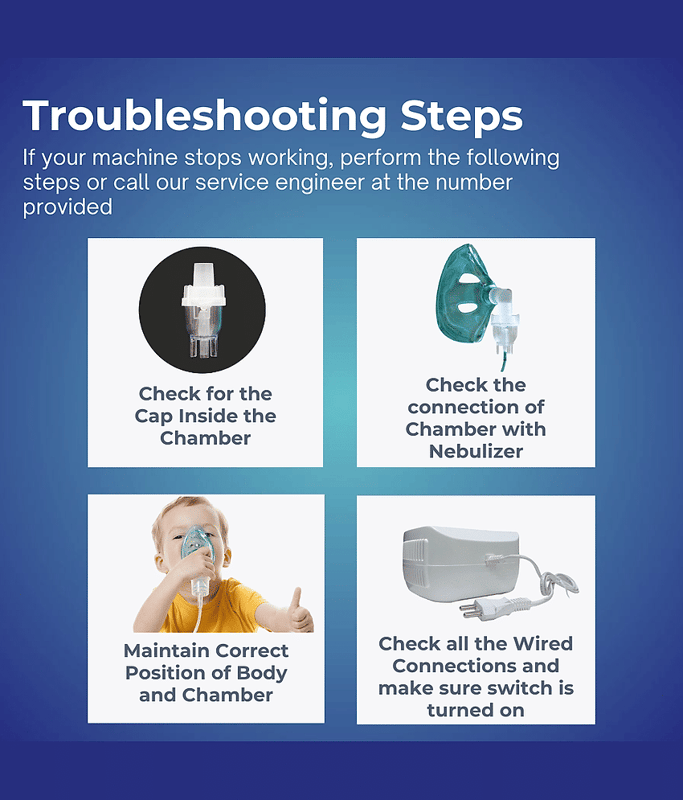 Troubleshooting Steps

If your machine stops working, perform the following steps or call our service engineer at the number provided

Check for the Cap Inside the Chamber

Check the connection of Chamber with Nebulizer

Maintain Correct Position of Body and Chamber

Check all the Wired Connections and make sure switch is turned on