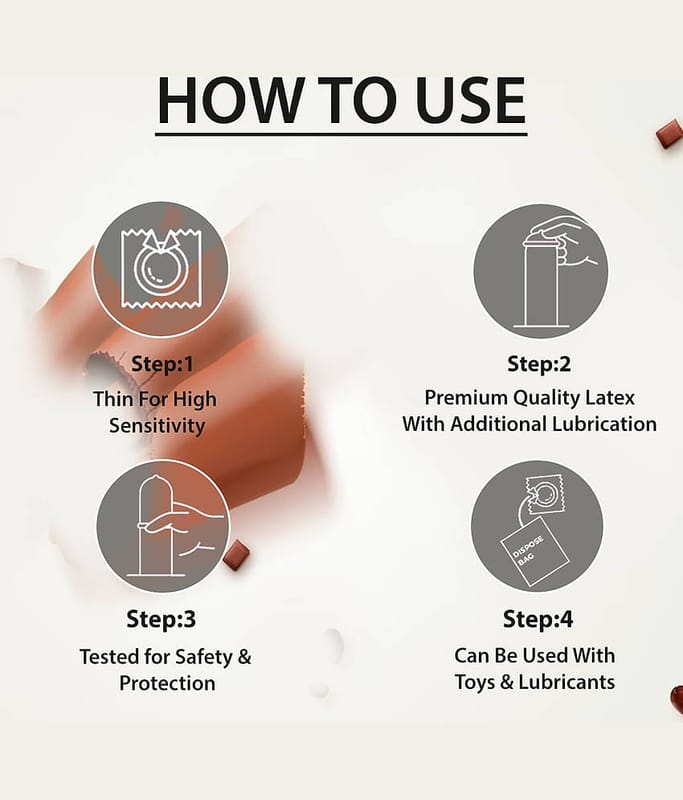 HOW TO USE

Step:1
Thin For High Sensitivity

Step:2
Premium Quality Latex With Additional Lubrication

Step:3
Tested for Safety & Protection

DISPOSE BAG

Step:4
Can Be Used With Toys & Lubricants