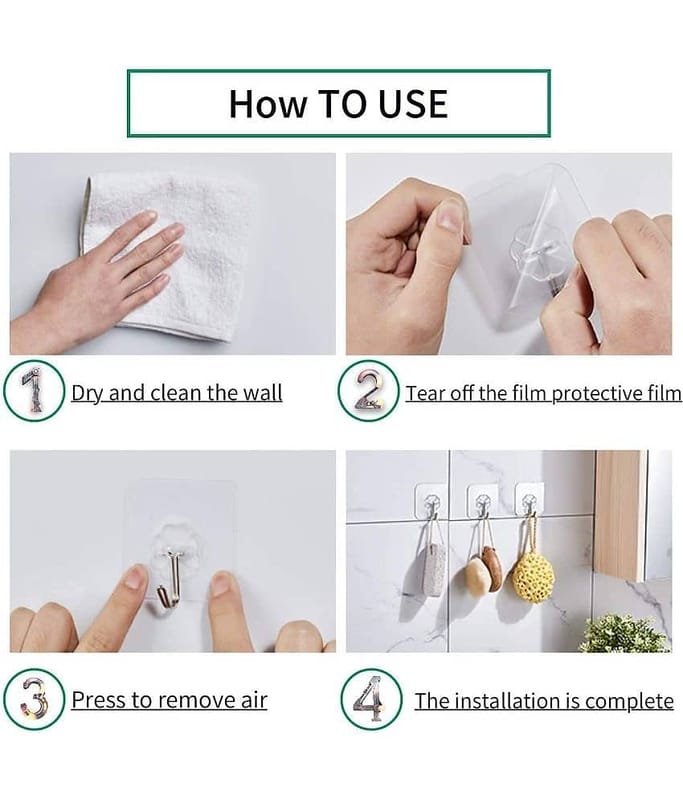 How TO USE

1 Dry and clean the wall

2 Tear off the film protective film

3 Press to remove air

4 The installation is complete