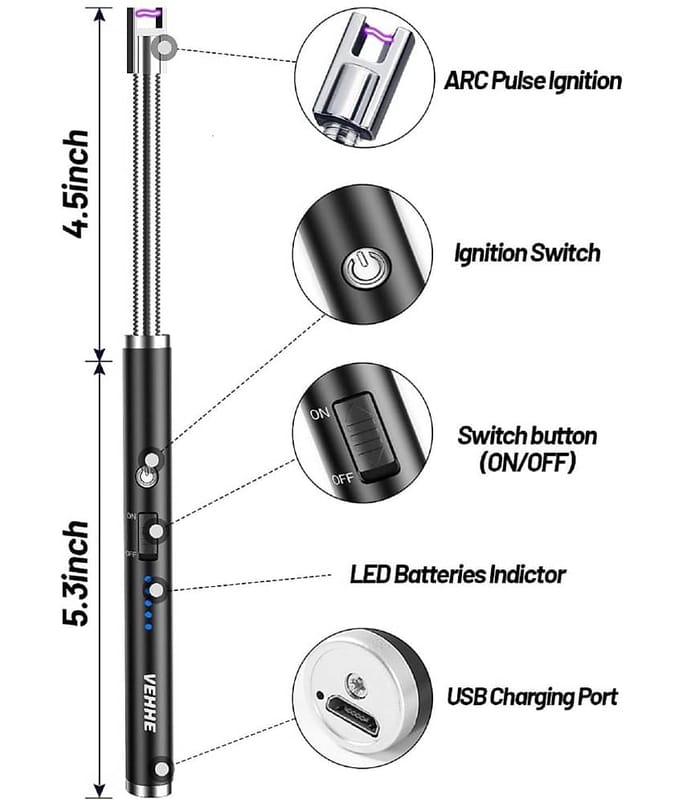 4.5inch

5.3inch

ON
OFF

VEHHE

ARC Pulse Ignition

Ignition Switch

ON
OFF

Switch button (ON/OFF)

LED Batteries Indictor

USB Charging Port