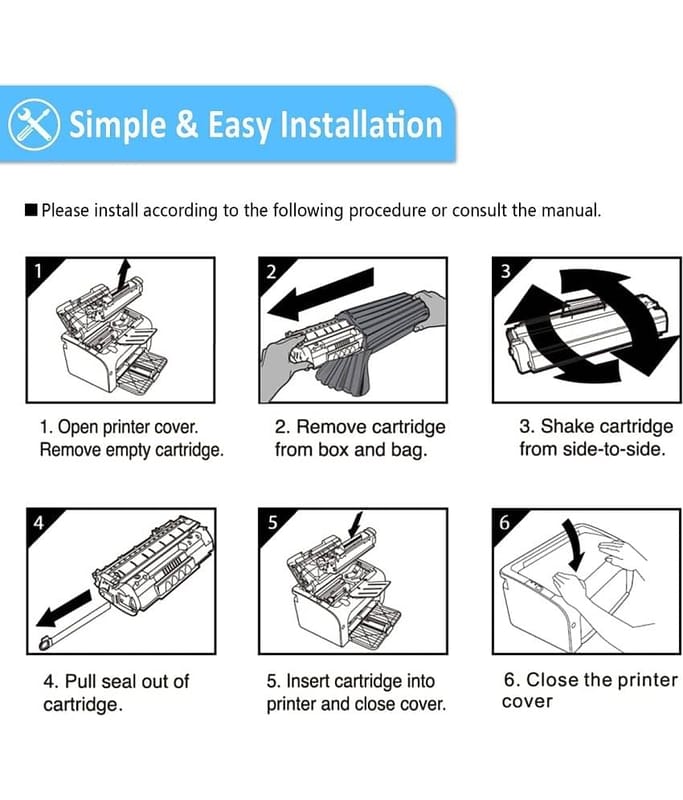 Simple & Easy Installation

■ Please install according to the following procedure or consult the manual.

1

2

3

1. Open printer cover.
Remove empty cartridge.

2. Remove cartridge from box and bag.

3. Shake cartridge from side-to-side.

4

5

6

4. Pull seal out of cartridge.

5. Insert cartridge into printer and close cover.

6. Close the printer cover