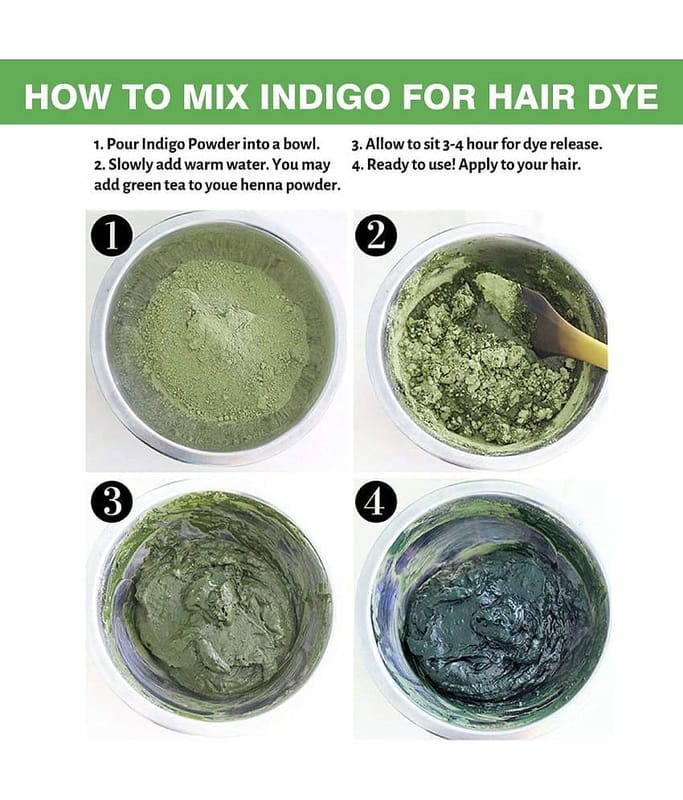 HOW TO MIX INDIGO FOR HAIR DYE

1. Pour Indigo Powder into a bowl.
2. Slowly add warm water. You may add green tea to youe henna powder.

3. Allow to sit 3-4 hour for dye release.
4. Ready to use! Apply to your hair.

1

2

3

4