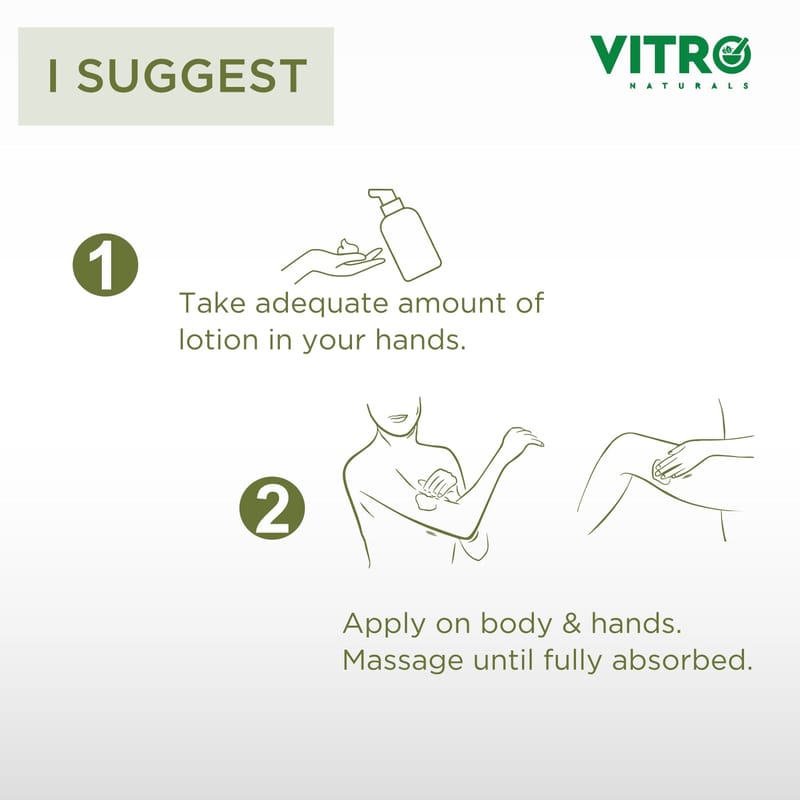 I SUGGEST

VITRO
NATURALS

1

Take adequate amount of lotion in your hands.

2

Apply on body & hands. Massage until fully absorbed.