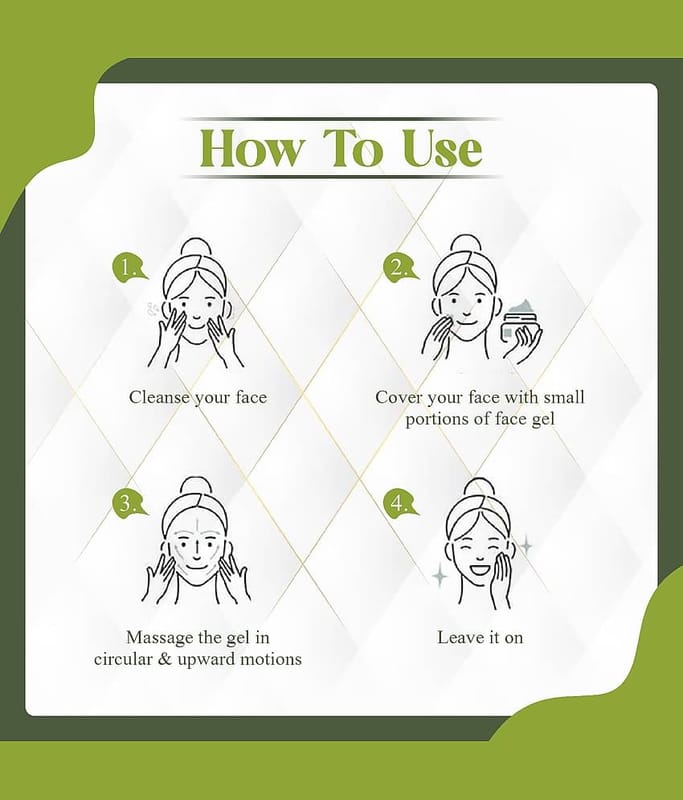 How To Use

1.

Cleanse your face

2.

Cover your face with small portions of face gel

3.

Massage the gel in circular & upward motions

4.

Leave it on