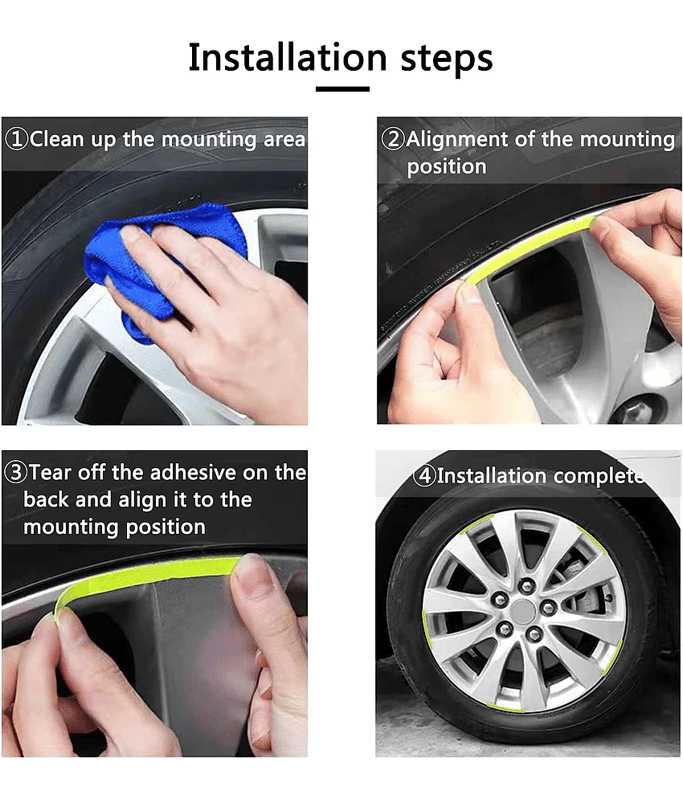 Installation steps

①Clean up the mounting area

②Alignment of the mounting position

③Tear off the adhesive on the back and align it to the mounting position

④Installation complete