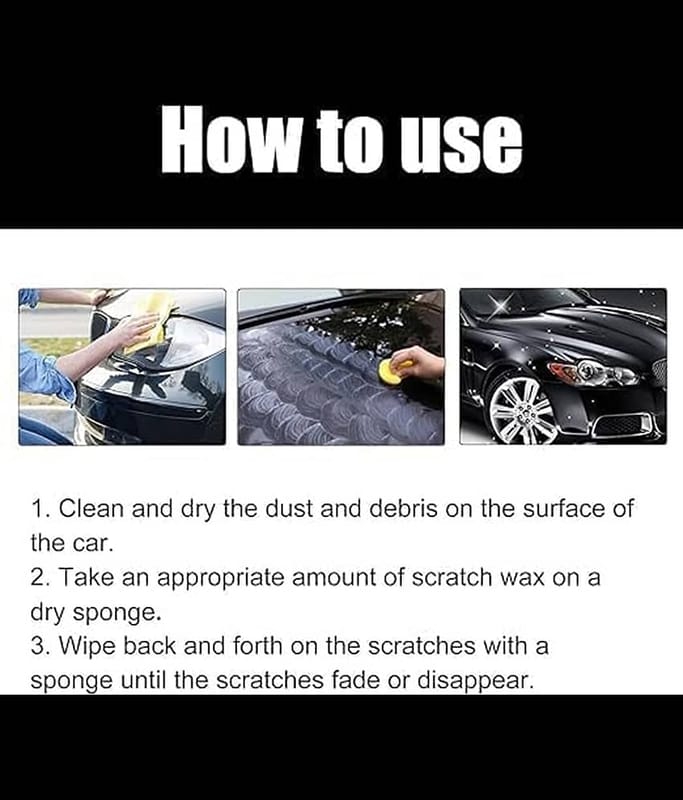 How to use

1. Clean and dry the dust and debris on the surface of the car.
2. Take an appropriate amount of scratch wax on a dry sponge.
3. Wipe back and forth on the scratches with a sponge until the scratches fade or disappear.