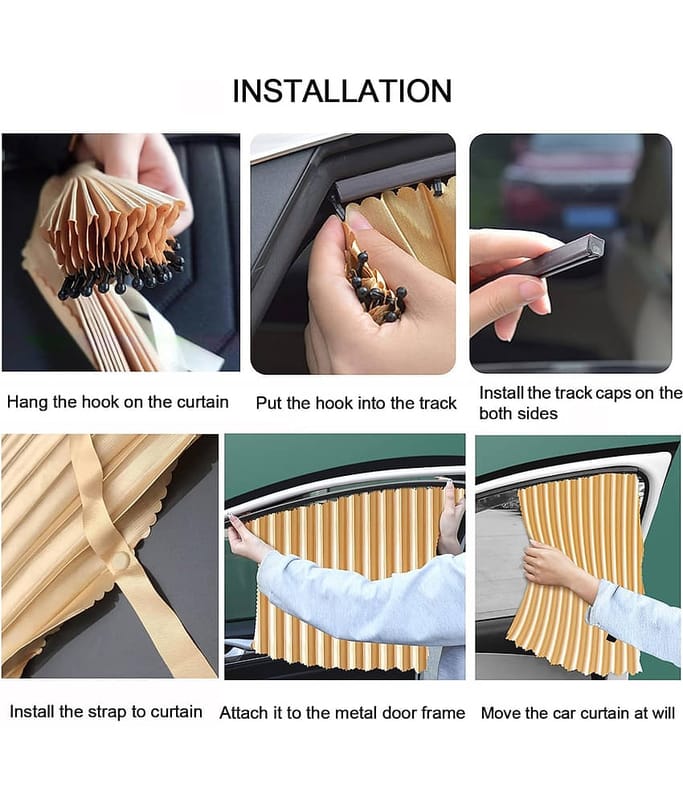 INSTALLATION

Hang the hook on the curtain

Put the hook into the track

Install the track caps on the both sides

Install the strap to curtain

Attach it to the metal door frame

Move the car curtain at will