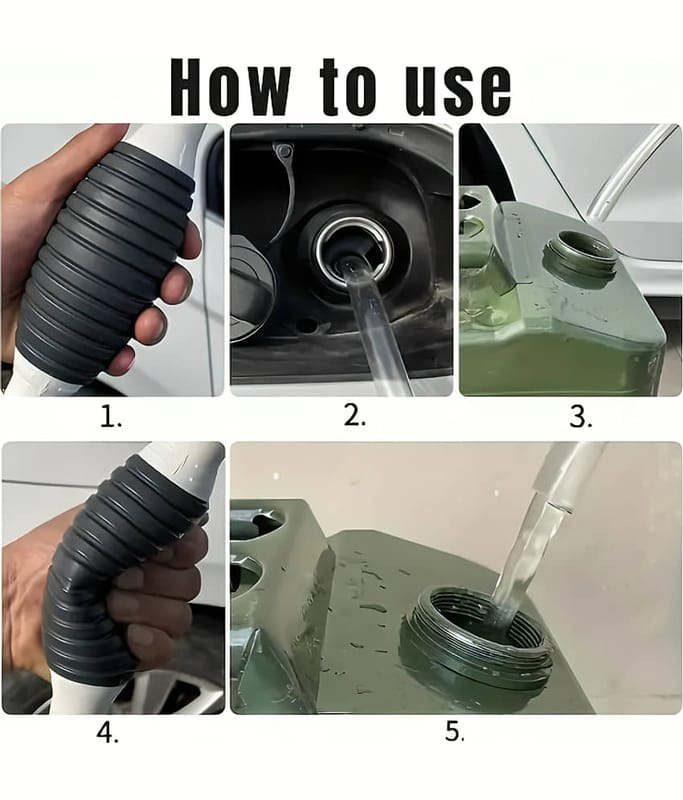 How to use

1.

2.

3.

4.

5.