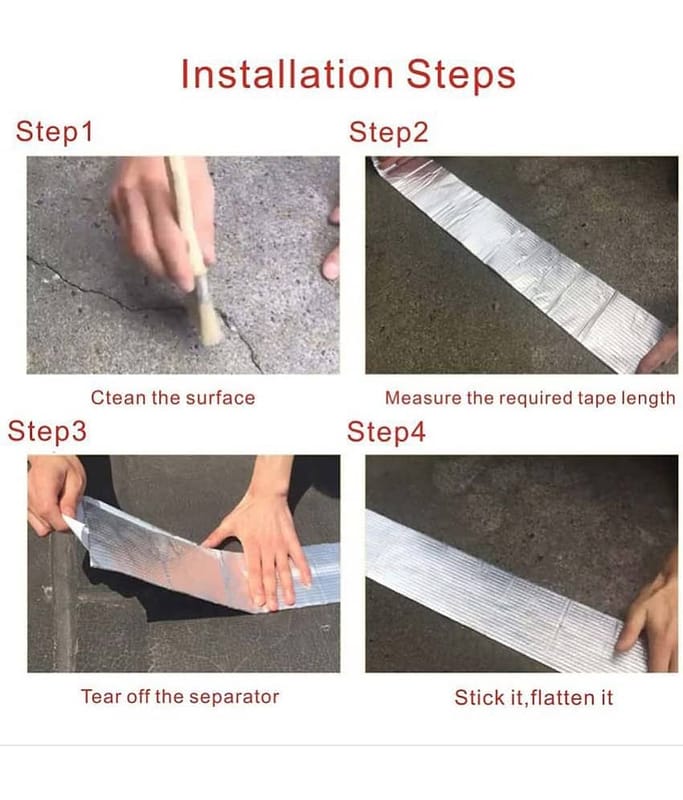 Installation Steps

Step1

Ctean the surface

Step2

Measure the required tape length

Step3

Tear off the separator

Step4

Stick it,flatten it