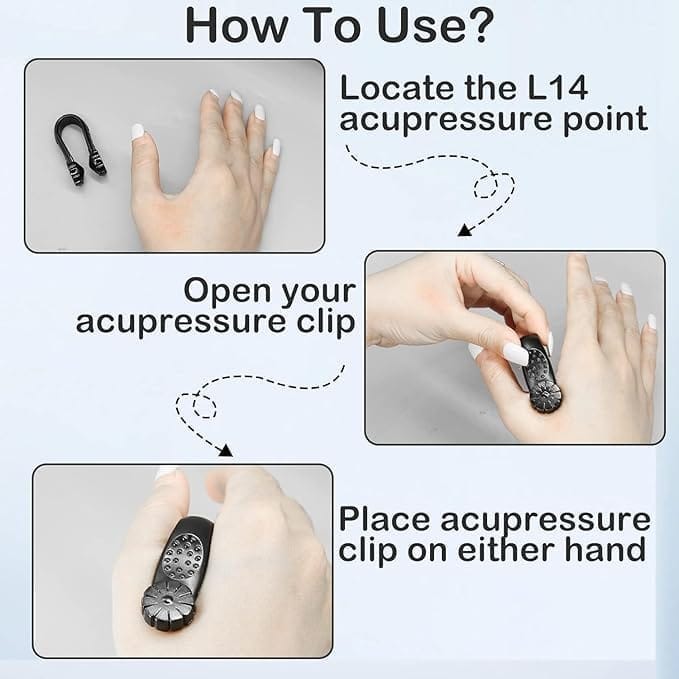 How To Use?

Locate the L14 acupressure point

Open your acupressure clip

Place acupressure clip on either hand