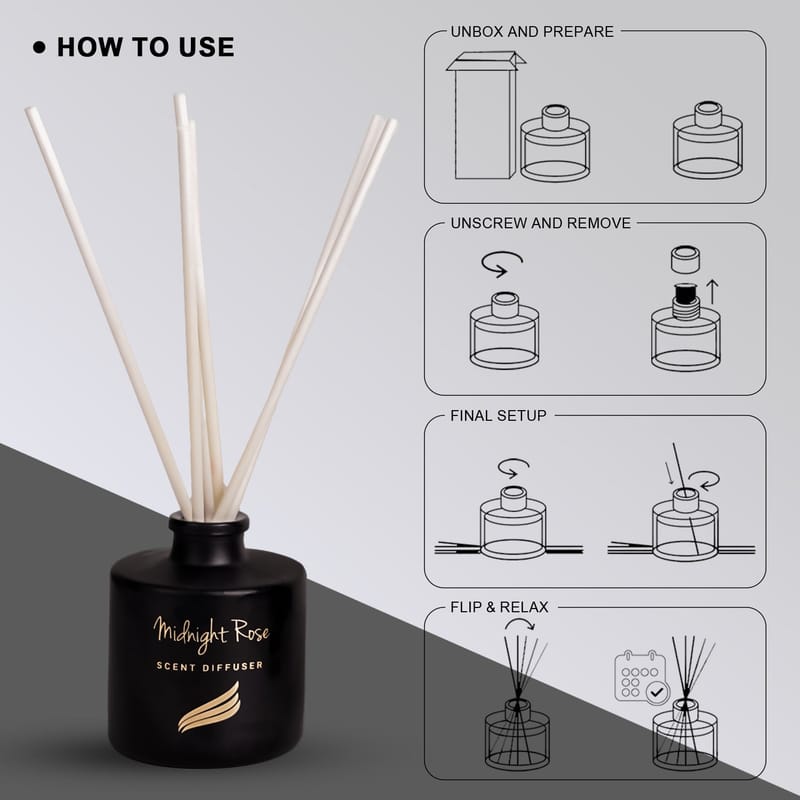 • HOW TO USE

Midnight Rose
SCENT DIFFUSER

UNBOX AND PREPARE

UNSCREW AND REMOVE

FINAL SETUP

FLIP & RELAX