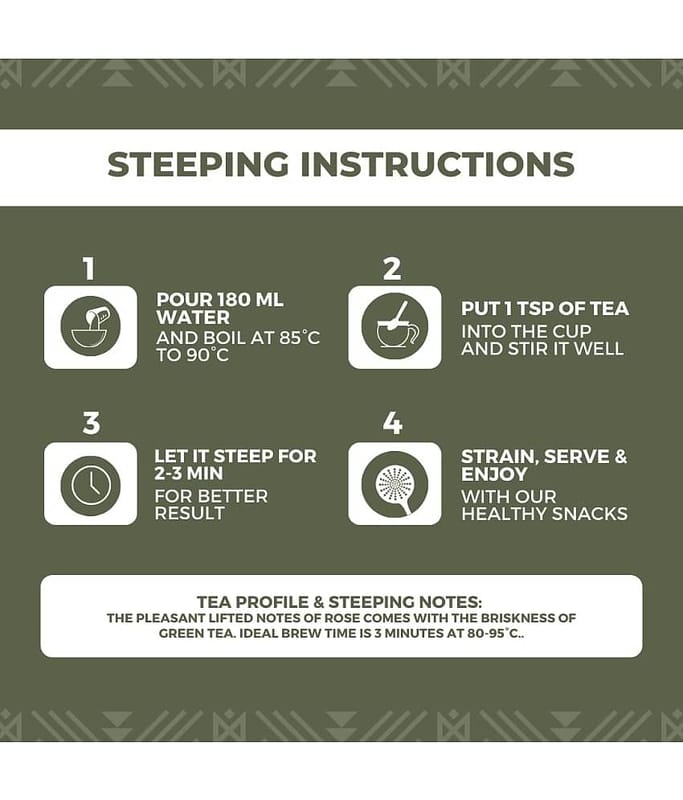 STEEPING INSTRUCTIONS

1

POUR 180 ML WATER
AND BOIL AT 85°C TO 90°C

2

PUT 1 TSP OF TEA
INTO THE CUP AND STIR IT WELL

3

LET IT STEEP FOR 2-3 MIN
FOR BETTER RESULT

4

STRAIN, SERVE & ENJOY
WITH OUR HEALTHY SNACKS

TEA PROFILE & STEEPING NOTES:
THE PLEASANT LIFTED NOTES OF ROSE COMES WITH THE BRISKNESS OF GREEN TEA. IDEAL BREW TIME IS 3 MINUTES AT 80-95°C..