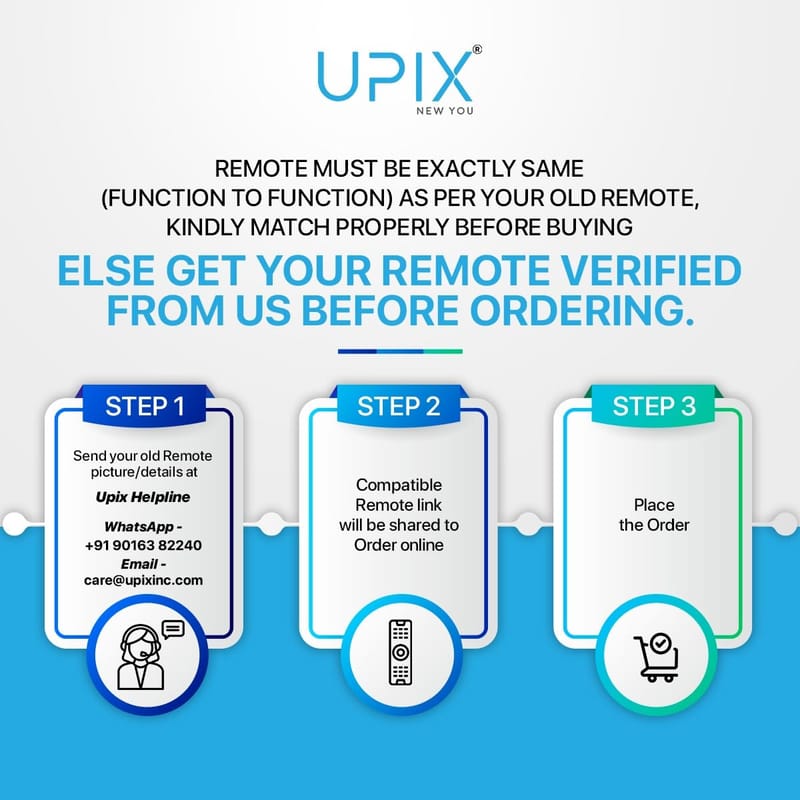 UPIX®
NEW YOU

REMOTE MUST BE EXACTLY SAME (FUNCTION TO FUNCTION) AS PER YOUR OLD REMOTE, KINDLY MATCH PROPERLY BEFORE BUYING

ELSE GET YOUR REMOTE VERIFIED FROM US BEFORE ORDERING.

STEP 1

Send your old Remote picture/details at

Upix Helpline

WhatsApp - +91 90163 82240

Email - care@upixinc.com

STEP 2

Compatible Remote link will be shared to Order online

STEP 3

Place the Order