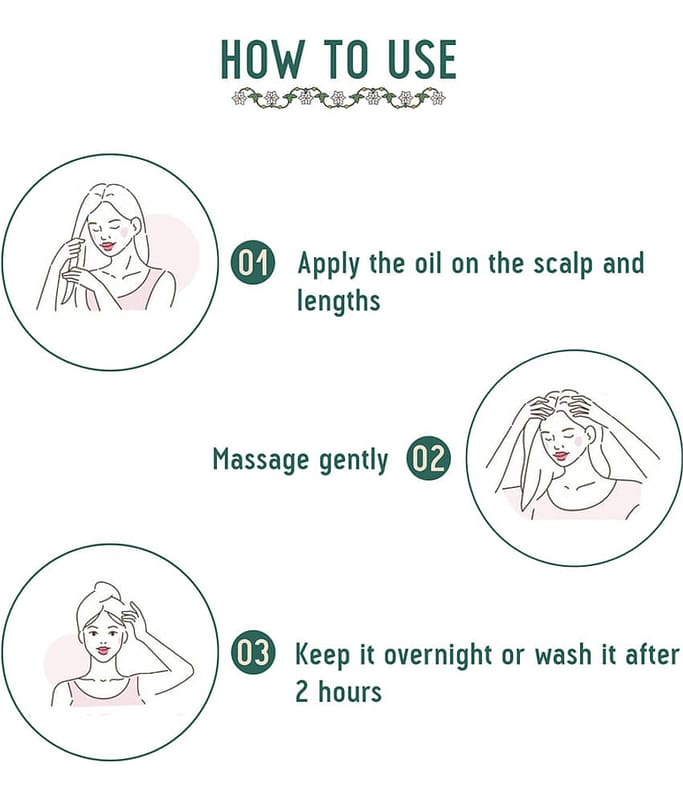 HOW TO USE

01 Apply the oil on the scalp and lengths

Massage gently 02

03 Keep it overnight or wash it after 2 hours