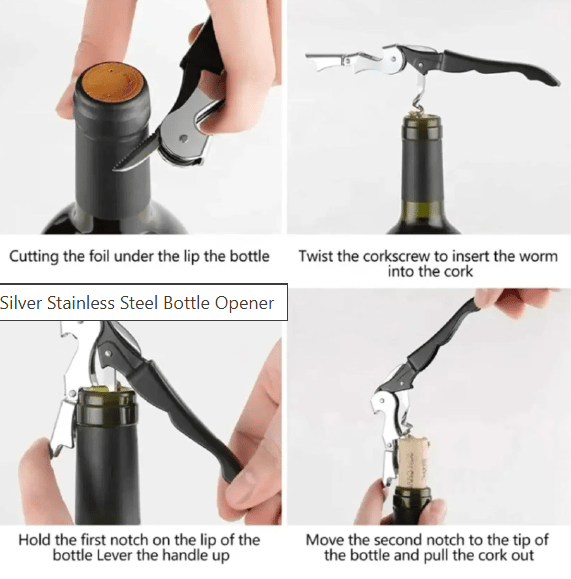 Cutting the foil under the lip the bottle

Twist the corkscrew to insert the worm into the cork

Silver Stainless Steel Bottle Opener

Hold the first notch on the lip of the bottle Lever the handle up

Move the second notch to the tip of the bottle and pull the cork out