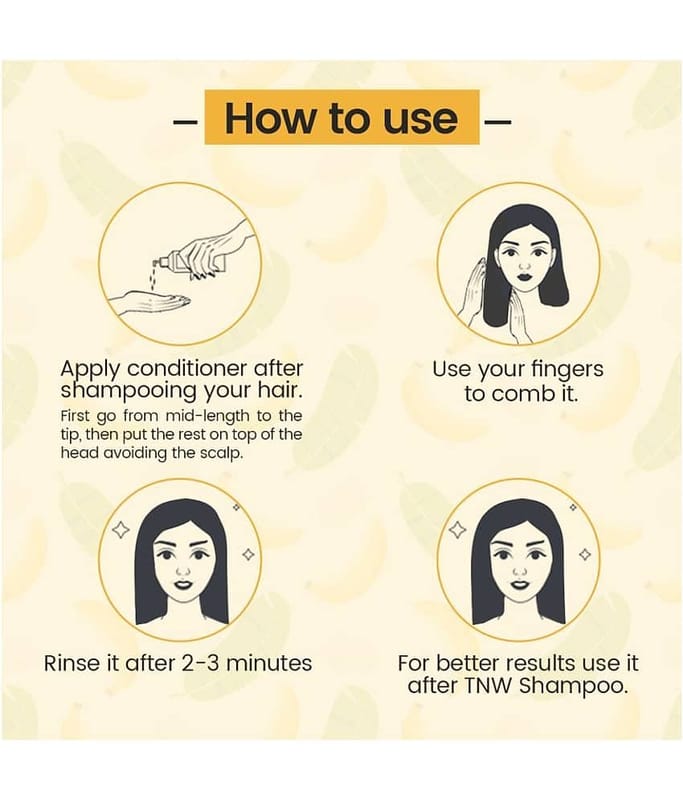 – How to use –

Apply conditioner after shampooing your hair.
First go from mid-length to the tip, then put the rest on top of the head avoiding the scalp.

Use your fingers to comb it.

Rinse it after 2-3 minutes

For better results use it after TNW Shampoo.