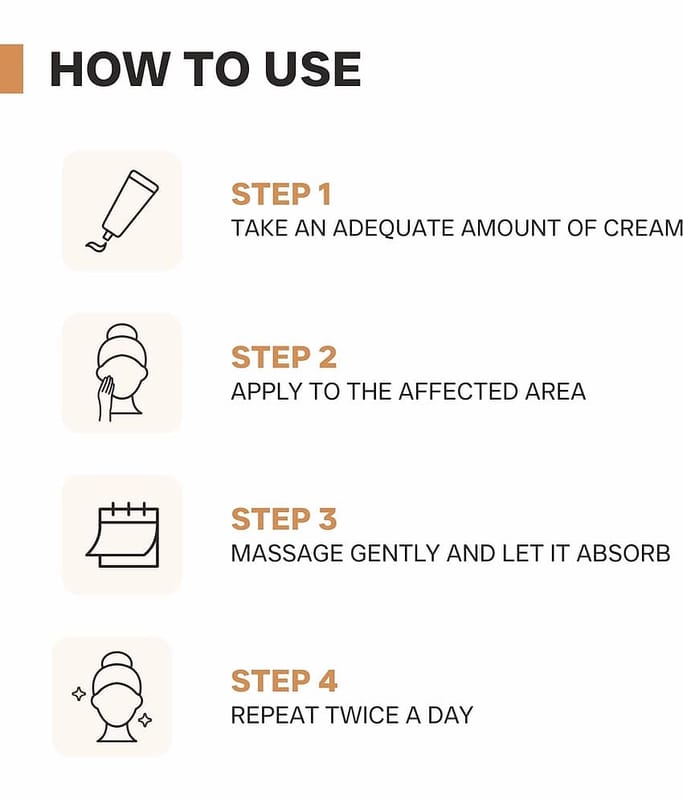 HOW TO USE

STEP 1
TAKE AN ADEQUATE AMOUNT OF CREAM

STEP 2
APPLY TO THE AFFECTED AREA

STEP 3
MASSAGE GENTLY AND LET IT ABSORB

STEP 4
REPEAT TWICE A DAY