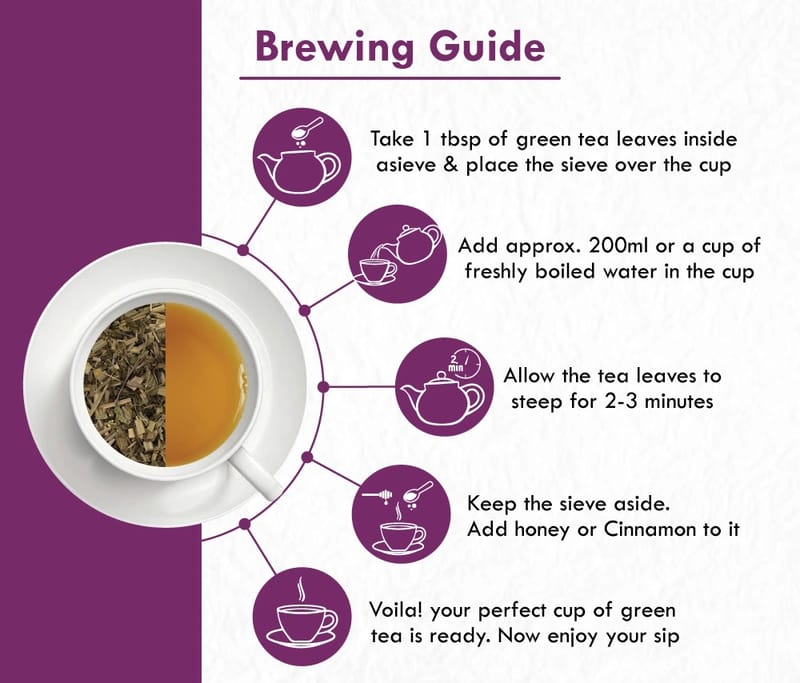 Brewing Guide

Take 1 tbsp of green tea leaves inside asieve & place the sieve over the cup

Add approx. 200ml or a cup of freshly boiled water in the cup

2 min

Allow the tea leaves to steep for 2-3 minutes

Keep the sieve aside. Add honey or Cinnamon to it

Voila! your perfect cup of green tea is ready. Now enjoy your sip