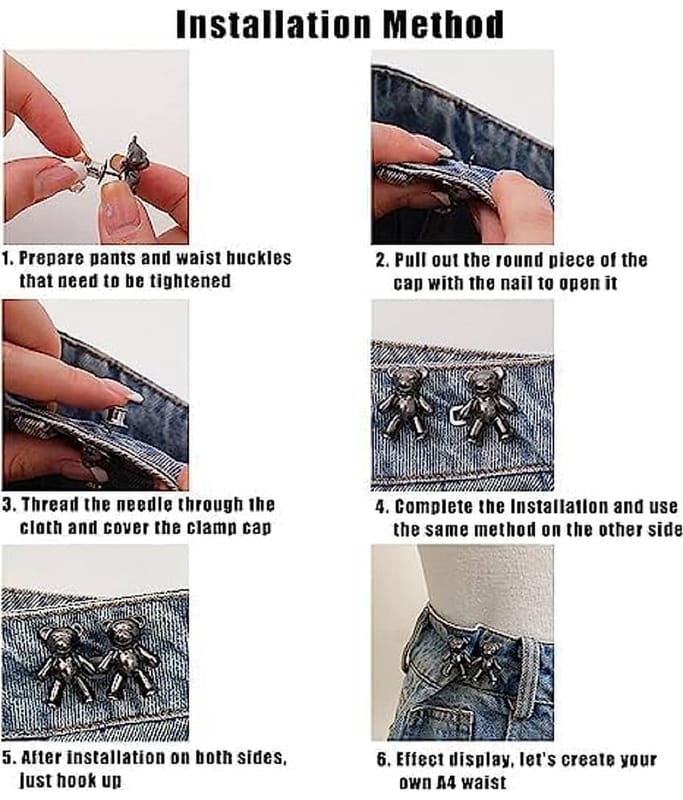 Installation Method

1. Prepare pants and waist buckles that need to be tightened

2. Pull out the round piece of the cap with the nail to open it

3. Thread the needle through the cloth and cover the clamp cap

4. Complete the installation and use the same method on the other side

5. After installation on both sides, just hook up

6. Effect display, let's create your own A4 waist