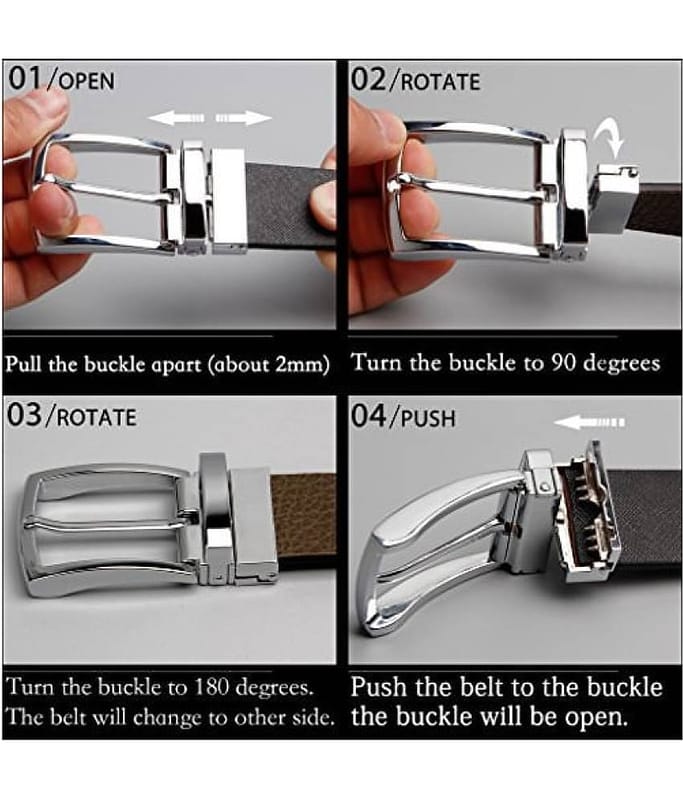 01/OPEN

Pull the buckle apart (about 2mm)

02/ROTATE

Turn the buckle to 90 degrees

03/ROTATE

Turn the buckle to 180 degrees. The belt will change to other side.

04/PUSH

Push the belt to the buckle the buckle will be open.