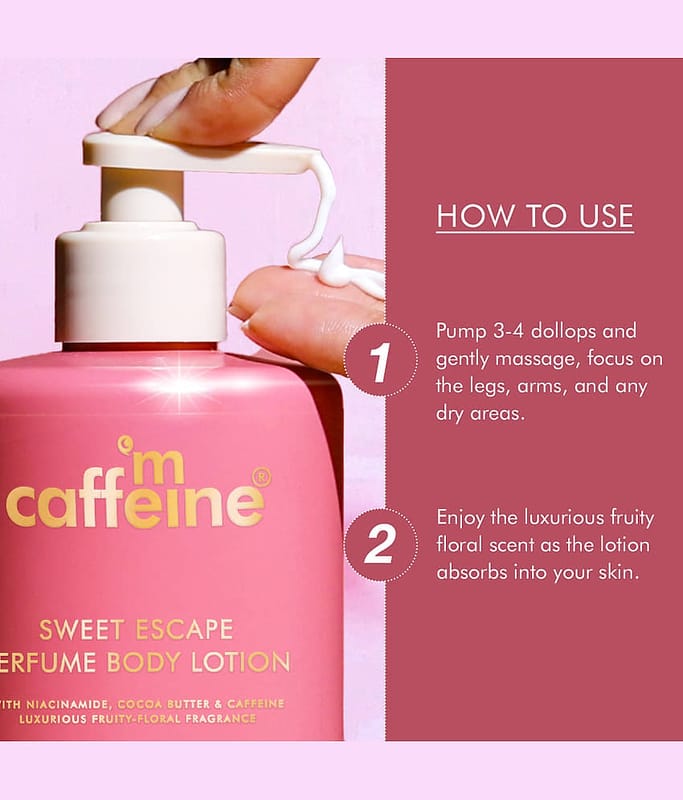 m
caffeine®

SWEET ESCAPE
ERFUME BODY LOTION

ITH NIACINAMIDE, COCOA BUTTER & CAFFEINE
LUXURIOUS FRUITY-FLORAL FRAGRANCE

HOW TO USE

1 Pump 3-4 dollops and gently massage, focus on the legs, arms, and any dry areas.

2 Enjoy the luxurious fruity floral scent as the lotion absorbs into your skin.