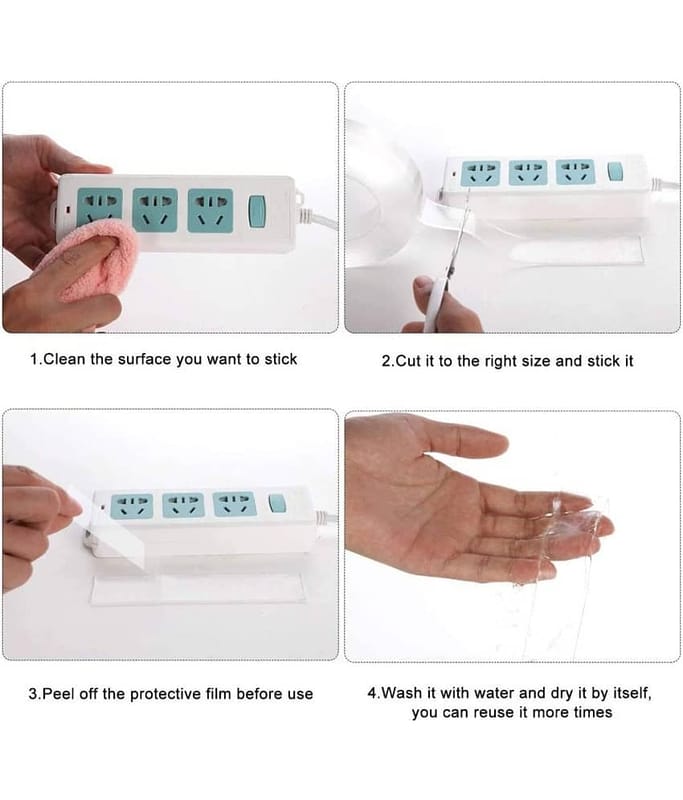 1.Clean the surface you want to stick

2.Cut it to the right size and stick it

3.Peel off the protective film before use

4.Wash it with water and dry it by itself, you can reuse it more times