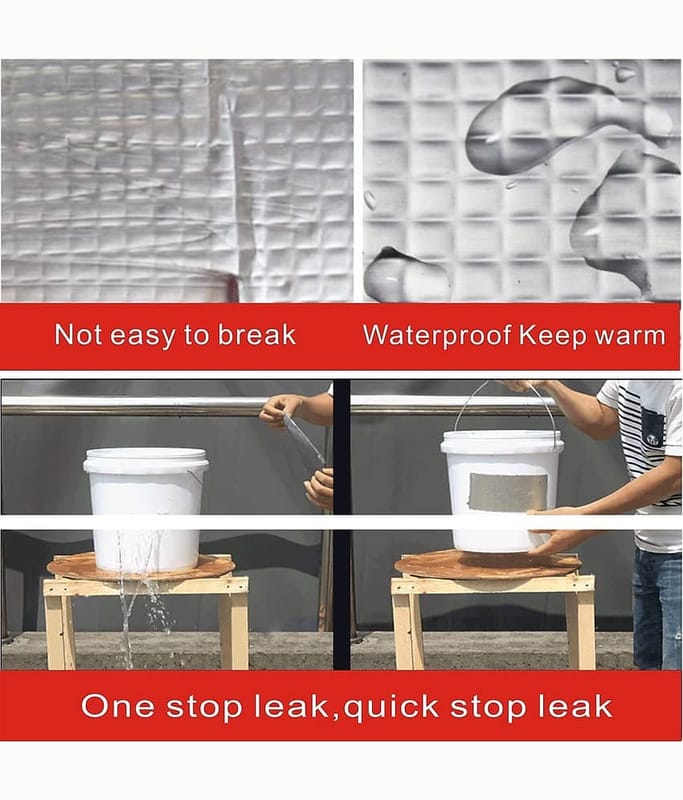 Not easy to break

Waterproof Keep warm

One stop leak,quick stop leak