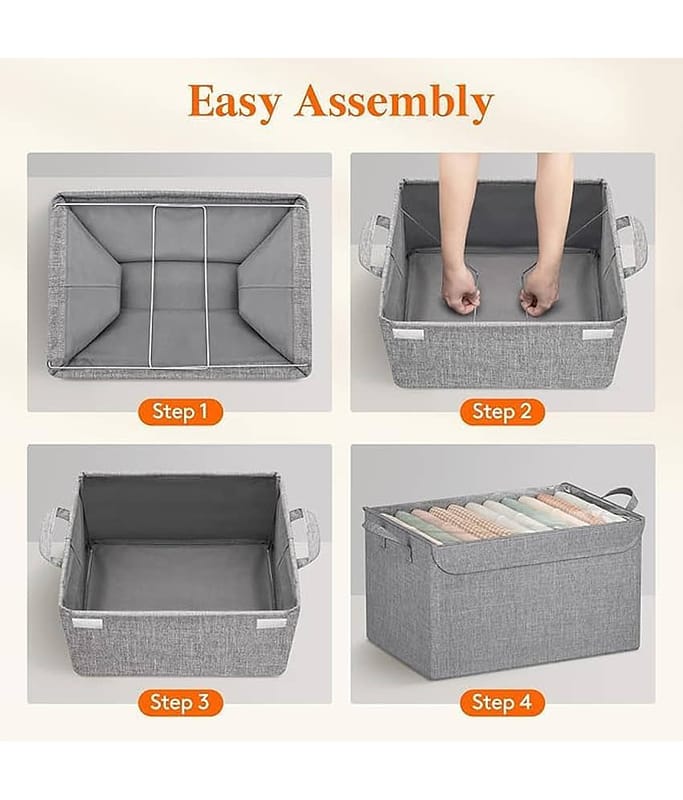 Easy Assembly

Step 1

Step 2

Step 3

Step 4