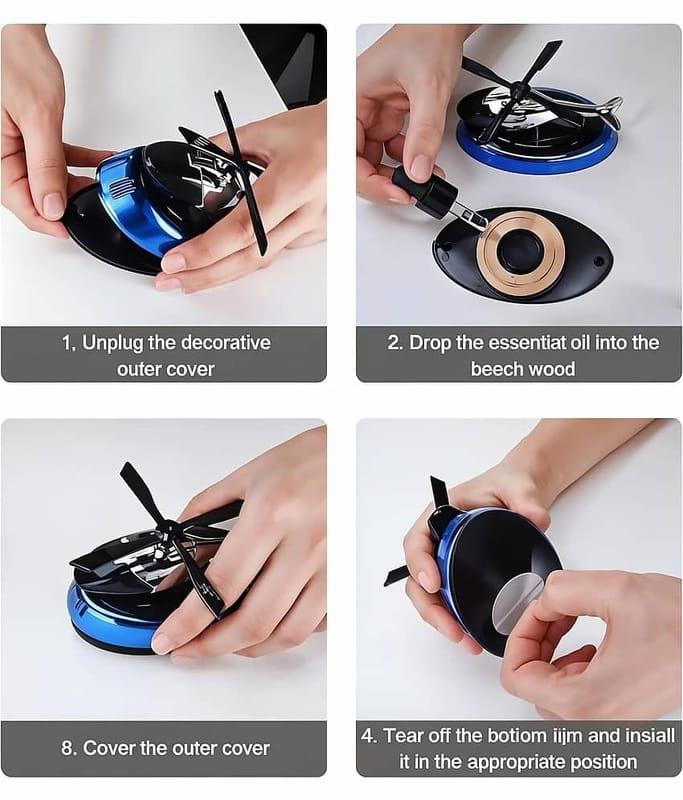 1, Unplug the decorative outer cover

2. Drop the essentiat oil into the beech wood

8. Cover the outer cover

4. Tear off the botiom iijm and insiall it in the appropriate position