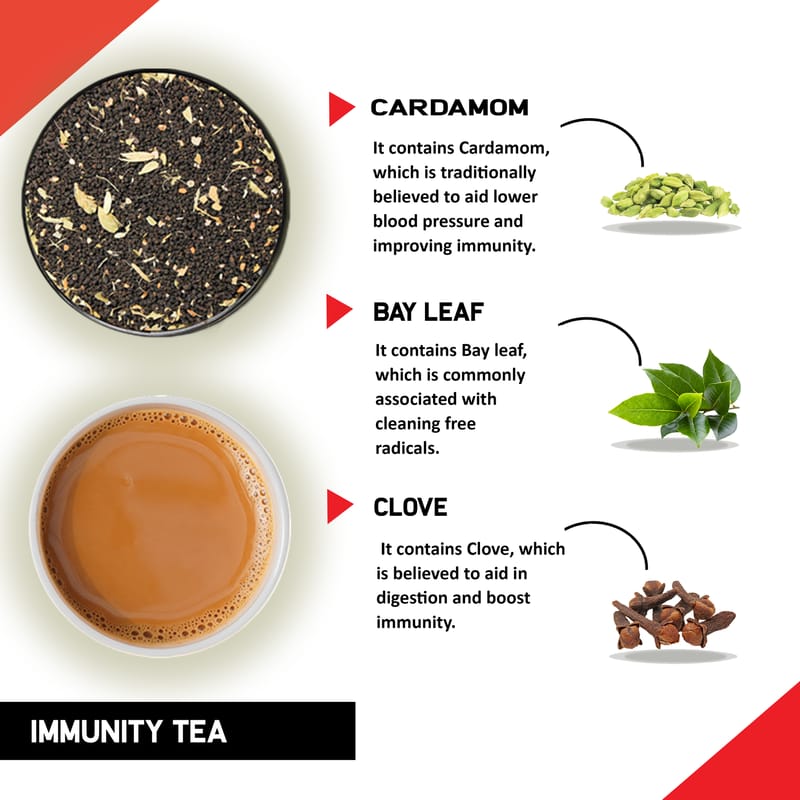 CARDAMOM

It contains Cardamom, which is traditionally believed to aid lower blood pressure and improving immunity.

BAY LEAF

It contains Bay leaf, which is commonly associated with cleaning free radicals.

CLOVE

It contains Clove, which is believed to aid in digestion and boost immunity.

IMMUNITY TEA