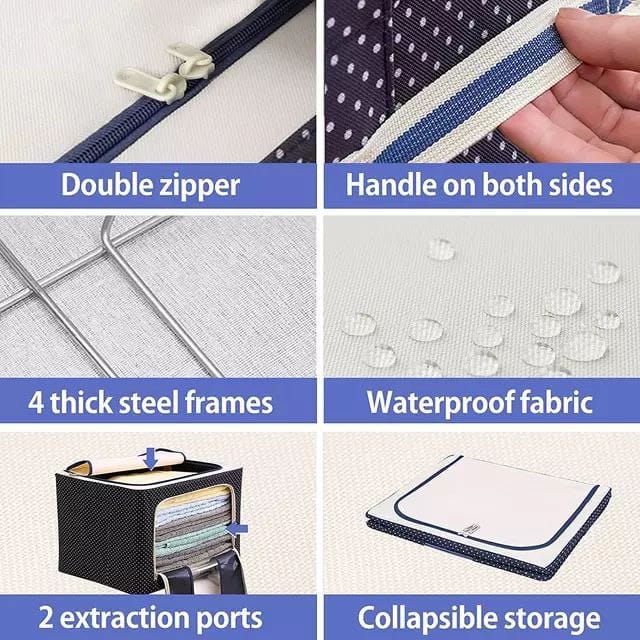 Double zipper

Handle on both sides

4 thick steel frames

Waterproof fabric

2 extraction ports

Collapsible storage