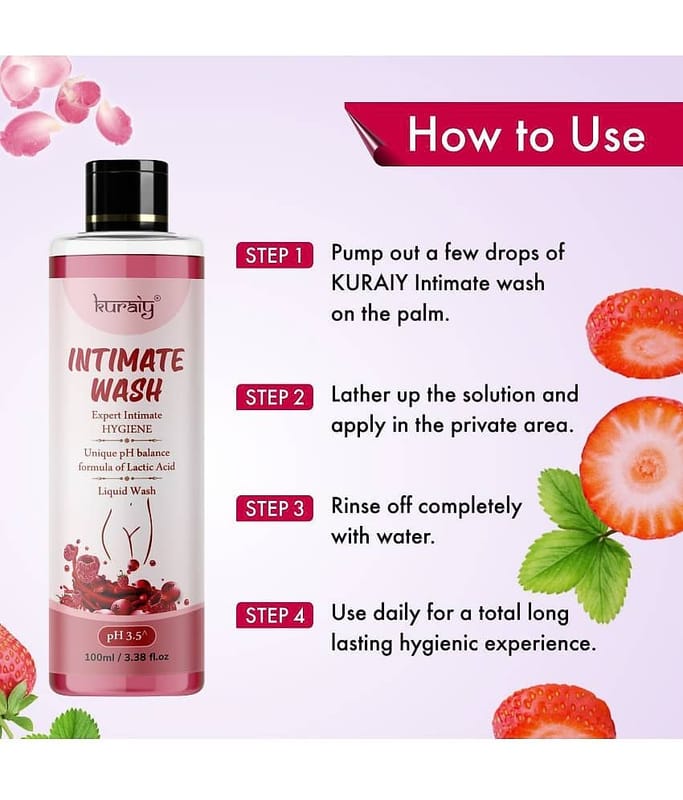 How to Use

kuraiy®

INTIMATE WASH

Expert Intimate HYGIENE

Unique pH balance formula of Lactic Acid

Liquid Wash

pH 3.5^

100ml / 3.38 fl.oz

STEP 1 Pump out a few drops of KURAIY Intimate wash on the palm.

STEP 2 Lather up the solution and apply in the private area.

STEP 3 Rinse off completely with water.

STEP 4 Use daily for a total long lasting hygienic experience.