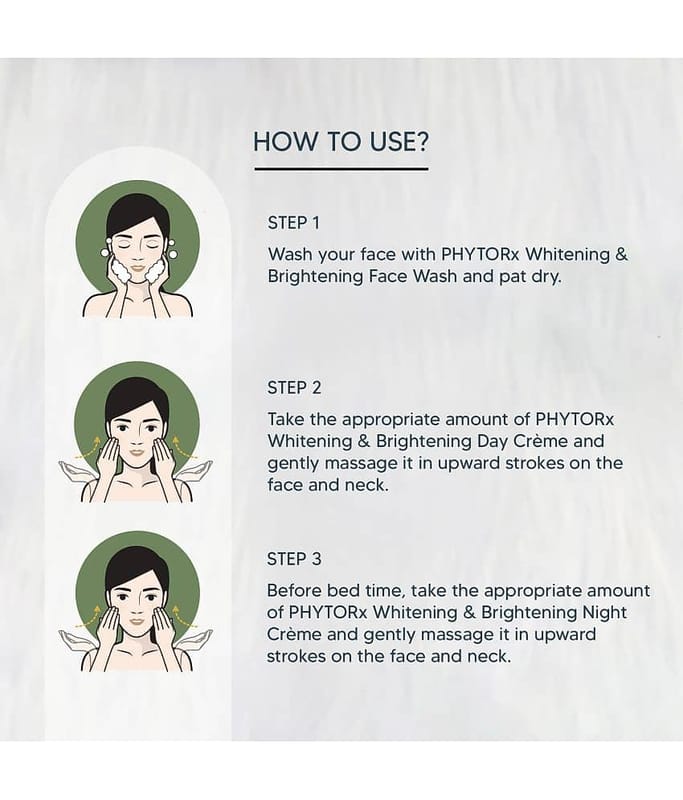 HOW TO USE?

STEP 1

Wash your face with PHYTORx Whitening & Brightening Face Wash and pat dry.

STEP 2

Take the appropriate amount of PHYTORx Whitening & Brightening Day Crème and gently massage it in upward strokes on the face and neck.

STEP 3

Before bed time, take the appropriate amount of PHYTORx Whitening & Brightening Night Crème and gently massage it in upward strokes on the face and neck.