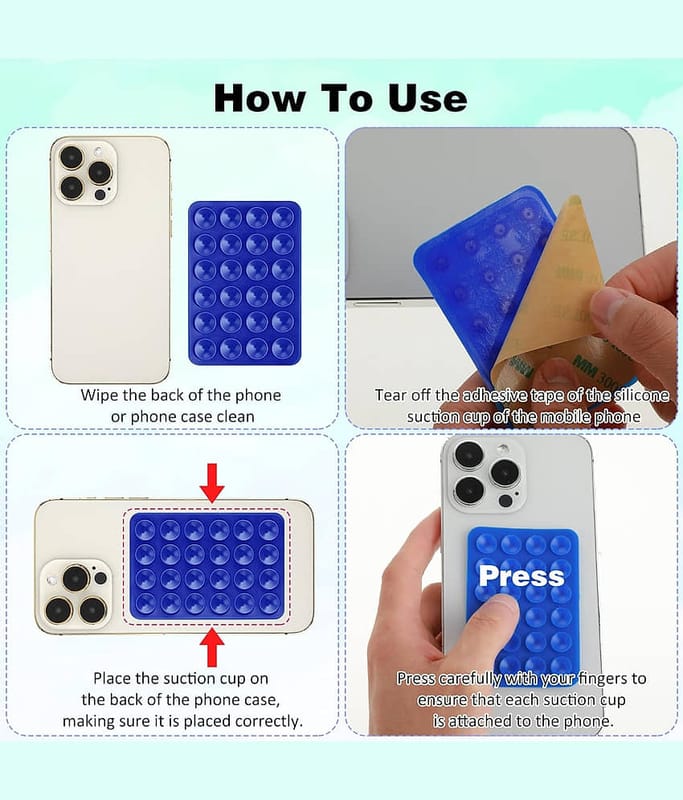 How To Use

Wipe the back of the phone or phone case clean

Tear off the adhesive tape of the silicone suction cup of the mobile phone

Place the suction cup on the back of the phone case, making sure it is placed correctly.

Press

Press carefully with your fingers to ensure that each suction cup is attached to the phone.