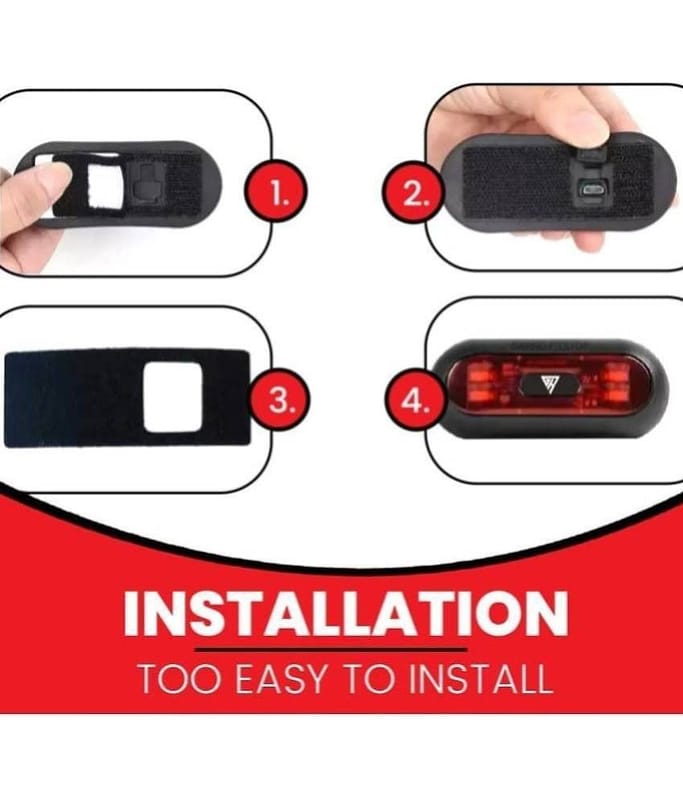 1.

2.

3.

4.

INSTALLATION

TOO EASY TO INSTALL