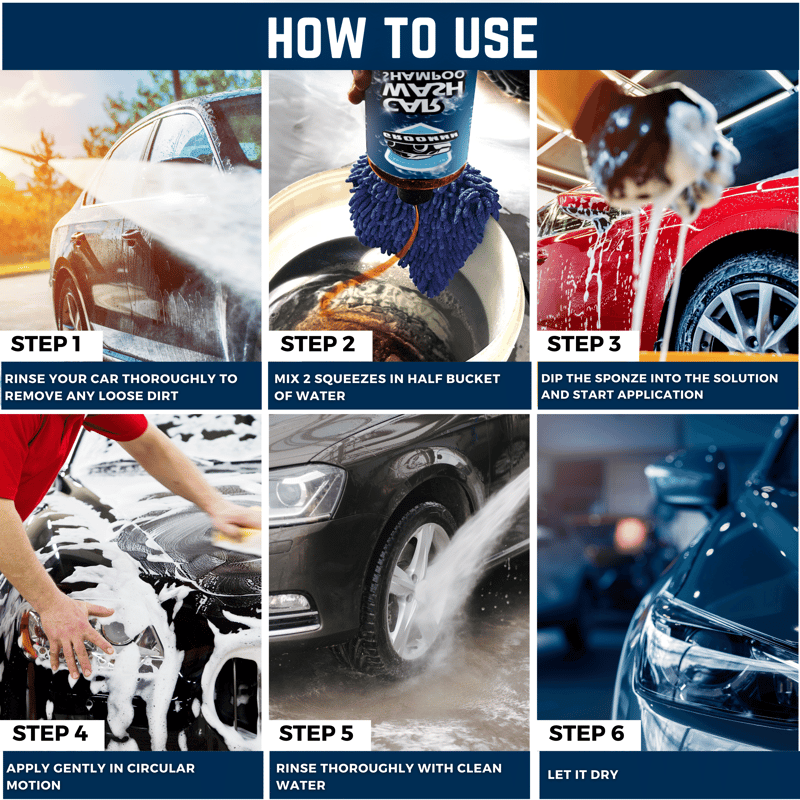 HOW TO USE

CAR WASH SHAMPOO

STEP 1
RINSE YOUR CAR THOROUGHLY TO REMOVE ANY LOOSE DIRT

STEP 2
MIX 2 SQUEEZES IN HALF BUCKET OF WATER

STEP 3
DIP THE SPONZE INTO THE SOLUTION AND START APPLICATION

STEP 4
APPLY GENTLY IN CIRCULAR MOTION

STEP 5
RINSE THOROUGHLY WITH CLEAN WATER

STEP 6
LET IT DRY