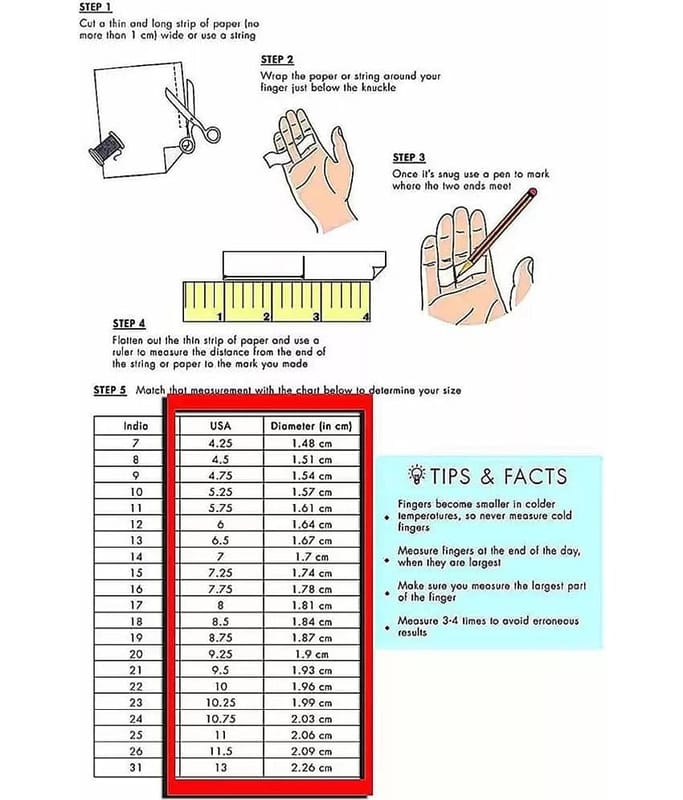 STEP 1
Cut a thin and long strip of paper (no more than 1 cm) wide or use a string

STEP 2
Wrap the paper or string around your finger just below the knuckle

STEP 3
Once it's snug use a pen to mark where the two ends meet

1 2 3 4

STEP 4
Flatten out the thin strip of paper and use a ruler to measure the distance from the end of the string or paper to the mark you made

STEP 5 Match that measurement with the chart below to determine your size

| India | USA | Diameter (in cm) |
|---|---|---|
| 7 | 4.25 | 1.48 cm |
| 8 | 4.5 | 1.51 cm |
| 9 | 4.75 | 1.54 cm |
| 10 | 5.25 | 1.57 cm |
| 11 | 5.75 | 1.61 cm |
| 12 | 6 | 1.64 cm |
| 13 | 6.5 | 1.67 cm |
| 14 | 7 | 1.7 cm |
| 15 | 7.25 | 1.74 cm |
| 16 | 7.75 | 1.78 cm |
| 17 | 8 | 1.81 cm |
| 18 | 8.5 | 1.84 cm |
| 19 | 8.75 | 1.87 cm |
| 20 | 9.25 | 1.9 cm |
| 21 | 9.5 | 1.93 cm |
| 22 | 10 | 1.96 cm |
| 23 | 10.25 | 1.99 cm |
| 24 | 10.75 | 2.03 cm |
| 25 | 11 | 2.06 cm |
| 26 | 11.5 | 2.09 cm |
| 31 | 13 | 2.26 cm |

TIPS & FACTS
• Fingers become smaller in colder temperatures, so never measure cold fingers
• Measure fingers at the end of the day, when they are largest
• Make sure you measure the largest part of the finger
• Measure 3-4 times to avoid erroneous results